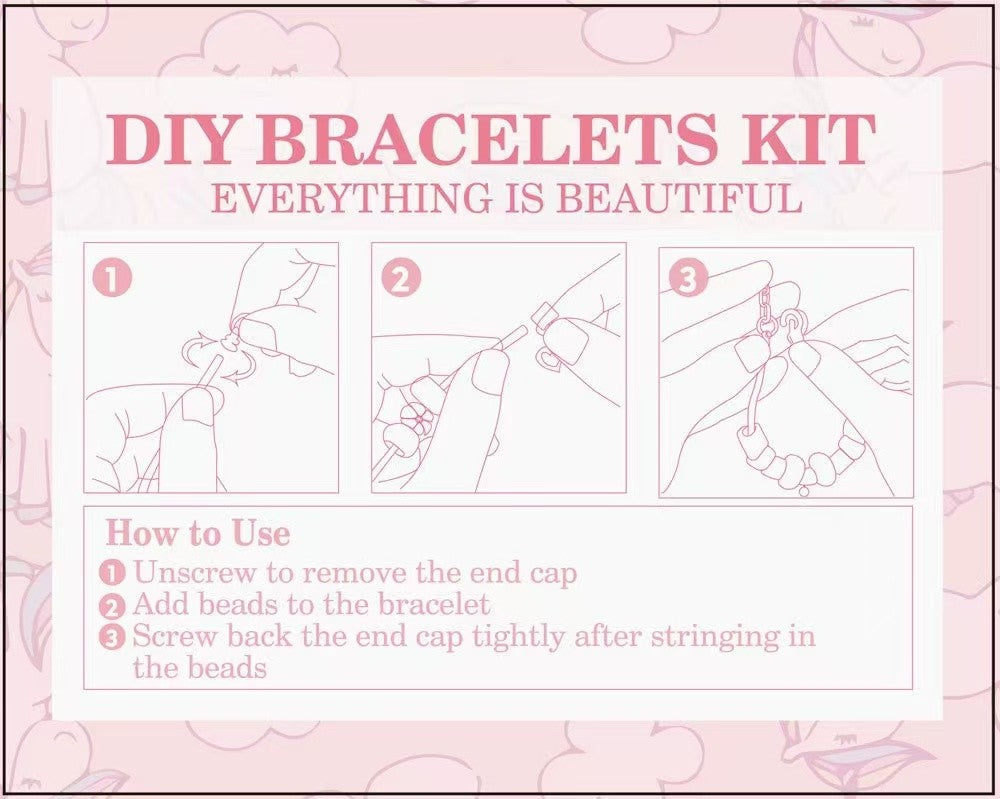 DIY BRACELETS KIT
EVERYTHING IS BEAUTIFUL

1

2

3

How to Use
1 Unscrew to remove the end cap
2 Add beads to the bracelet
3 Screw back the end cap tightly after stringing in the beads